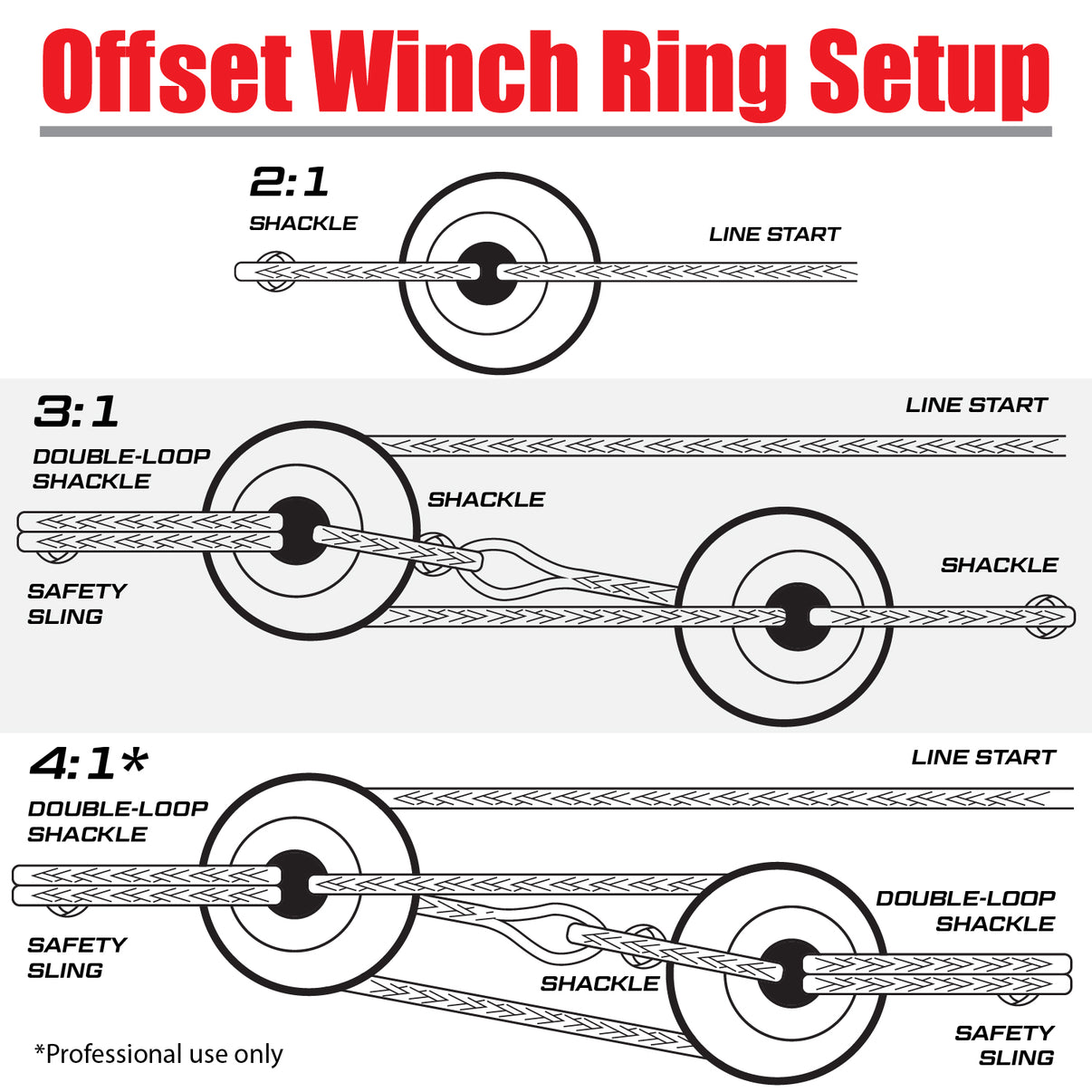 Offset Winch Ring Setup

2:1
SHACKLE
LINE START

3:1
LINE START
DOUBLE-LOOP SHACKLE
SHACKLE
SHACKLE
SAFETY SLING

4:1*
LINE START
DOUBLE-LOOP SHACKLE
DOUBLE-LOOP SHACKLE
SAFETY SLING
SHACKLE
SAFETY SLING

*Professional use only